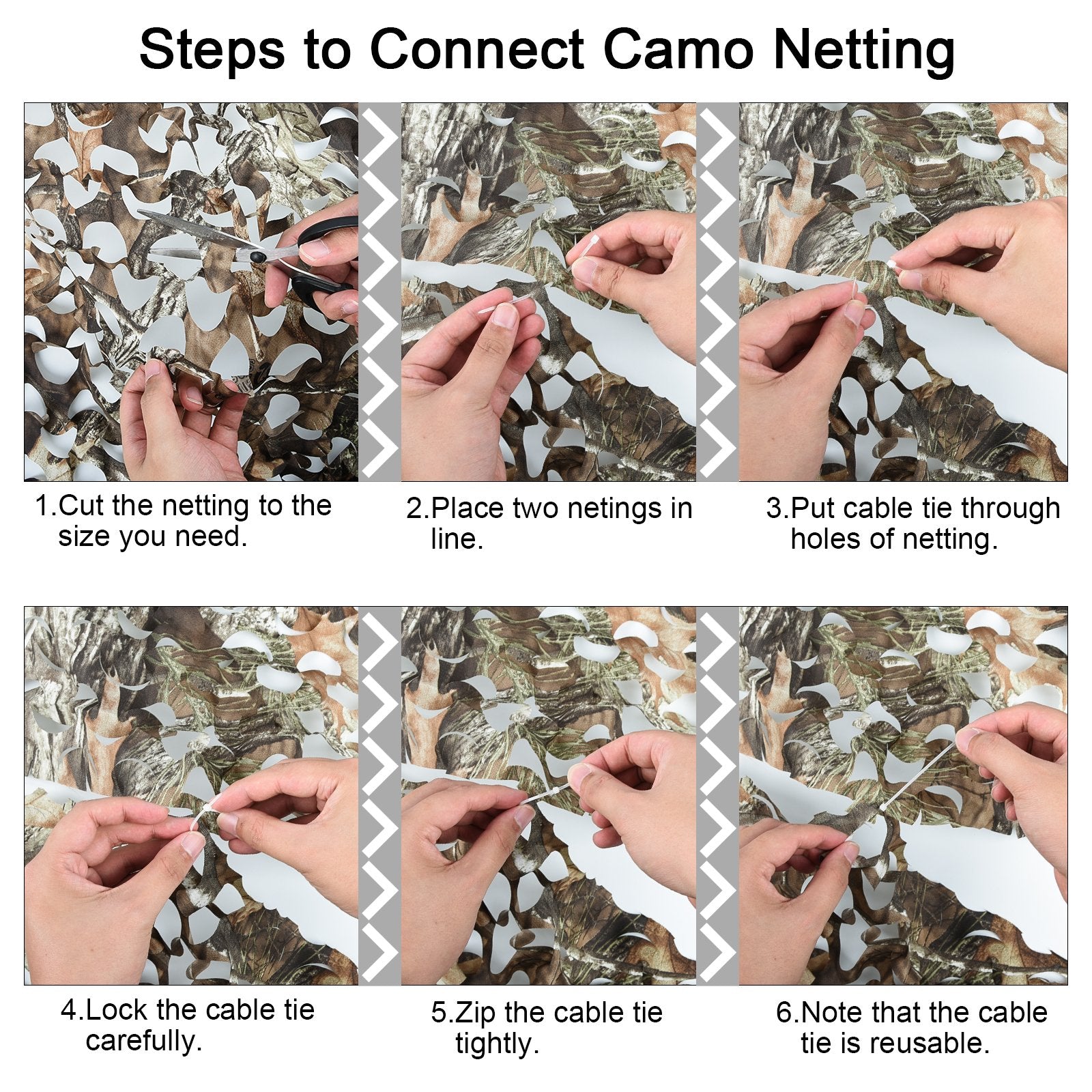 Steps to Connect Camo Netting

1.Cut the netting to the size you need.

2.Place two netings in line.

3.Put cable tie through holes of netting.

4.Lock the cable tie carefully.

5.Zip the cable tie tightly.

6.Note that the cable tie is reusable.