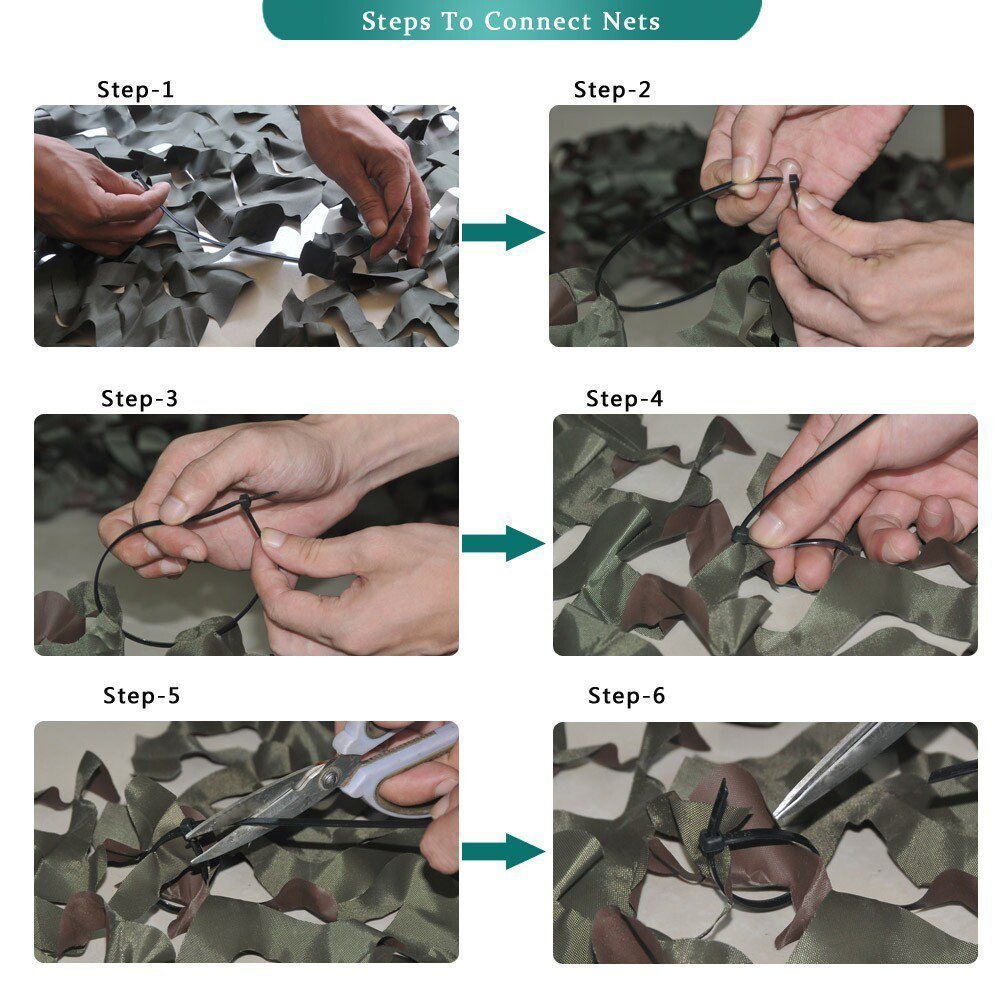 Steps To Connect Nets

Step-1

Step-2

Step-3

Step-4

Step-5

Step-6